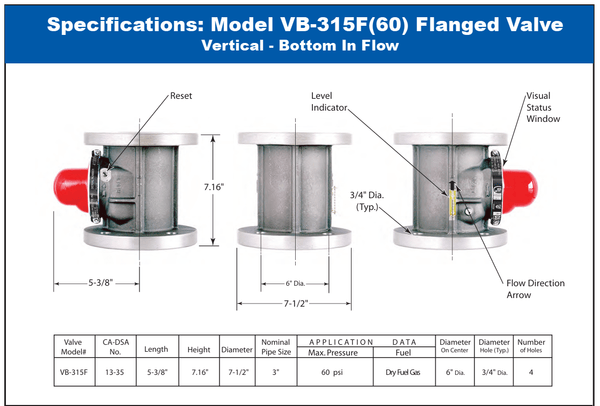 Specifications: Model VB-315F(60) Flanged Valve
Vertical - Bottom In Flow

Reset

Level Indicator

Visual Status Window

7.16"

3/4" Dia. (Typ.)

5-3/8"

6" Dia.

7-1/2"

Flow Direction Arrow

| Valve Model# | CA-DSA No. | Length | Height | Diameter | Nominal Pipe Size | APPLICATION DATA Max. Pressure | APPLICATION DATA Fuel | Diameter On Center | Diameter Hole (Typ.) | Number of Holes |
|---|---|---|---|---|---|---|---|---|---|---|
| VB-315F | 13-35 | 5-3/8" | 7.16" | 7-1/2" | 3" | 60 psi | Dry Fuel Gas | 6" Dia. | 3/4" Dia. | 4 |